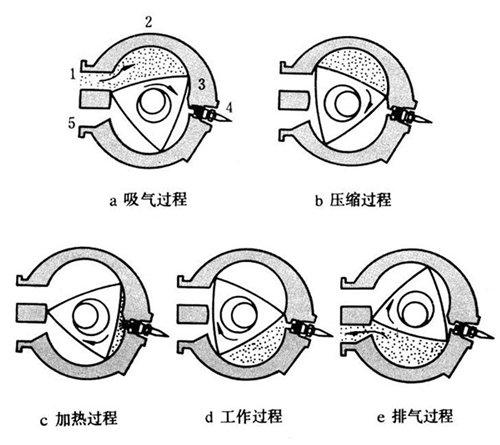 2
1
3
4
5
a 吸气过程

b 压缩过程

c 加热过程

d 工作过程

e 排气过程